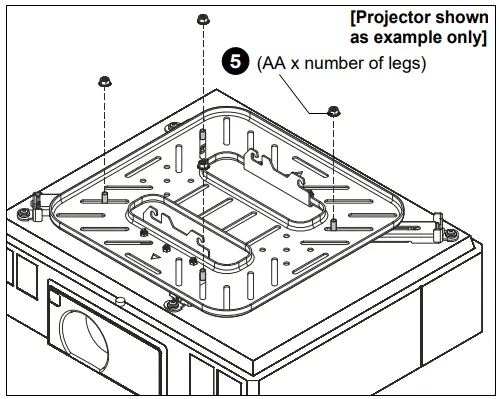 [Projector shown as example only]

5 (AA x number of legs)