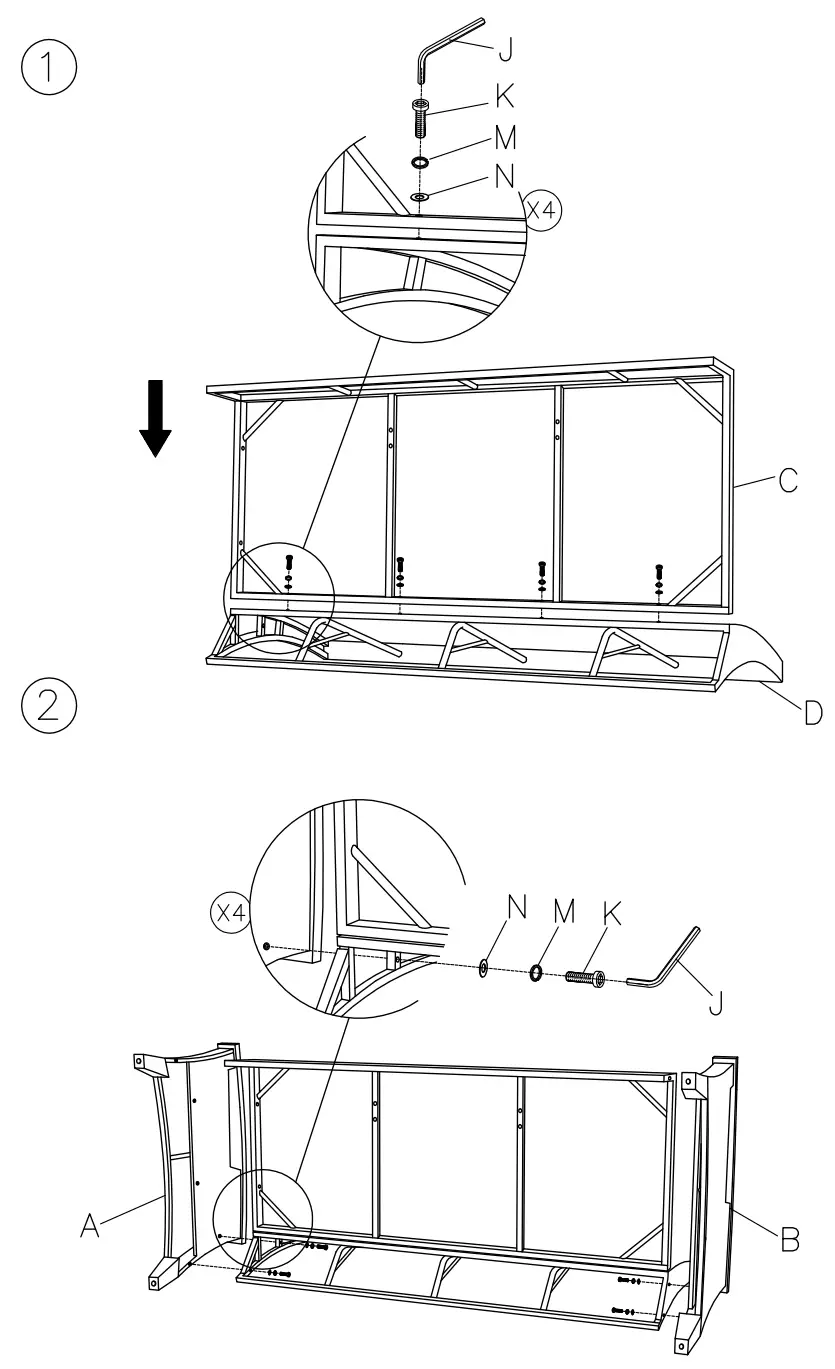 1
J
K
M
N
X4
C
D
2
X4
N M K
J
A
B