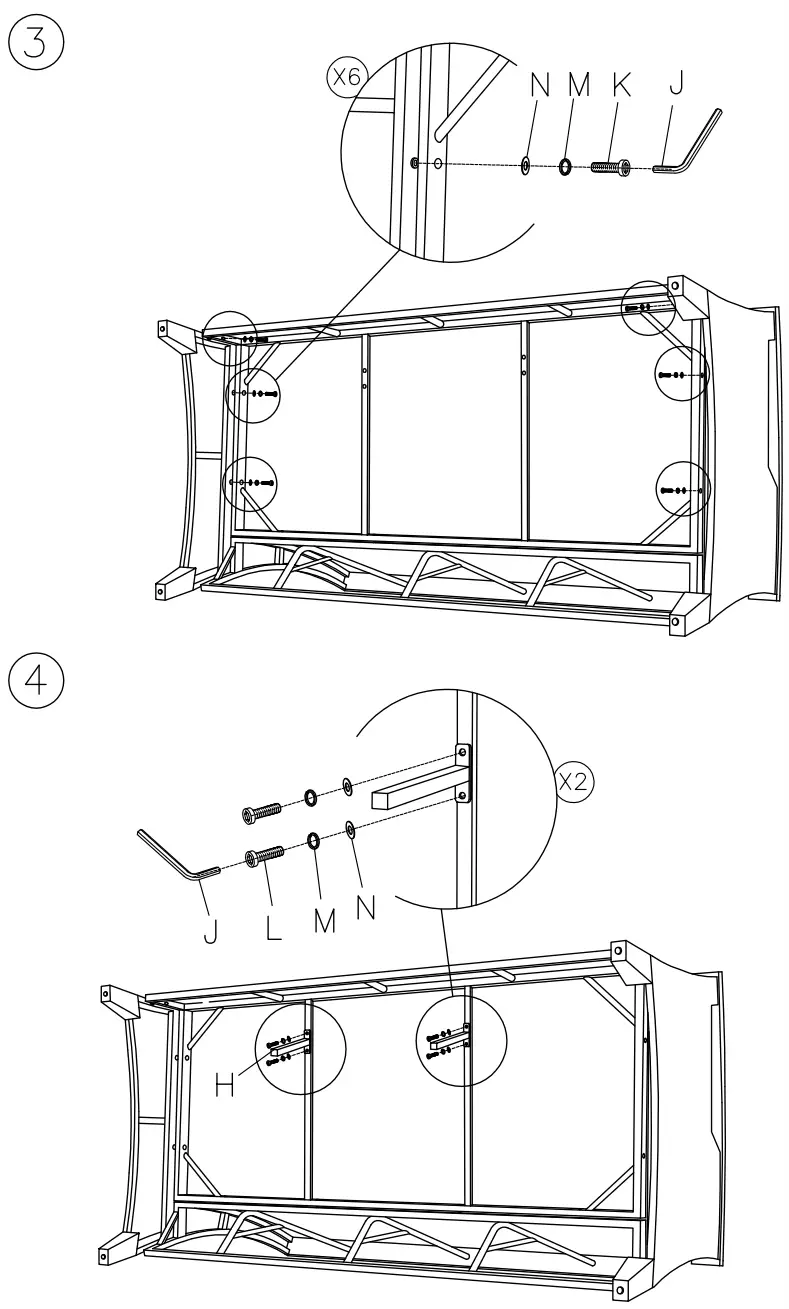 3

X6

N M K J

4

X2

J L M N

H