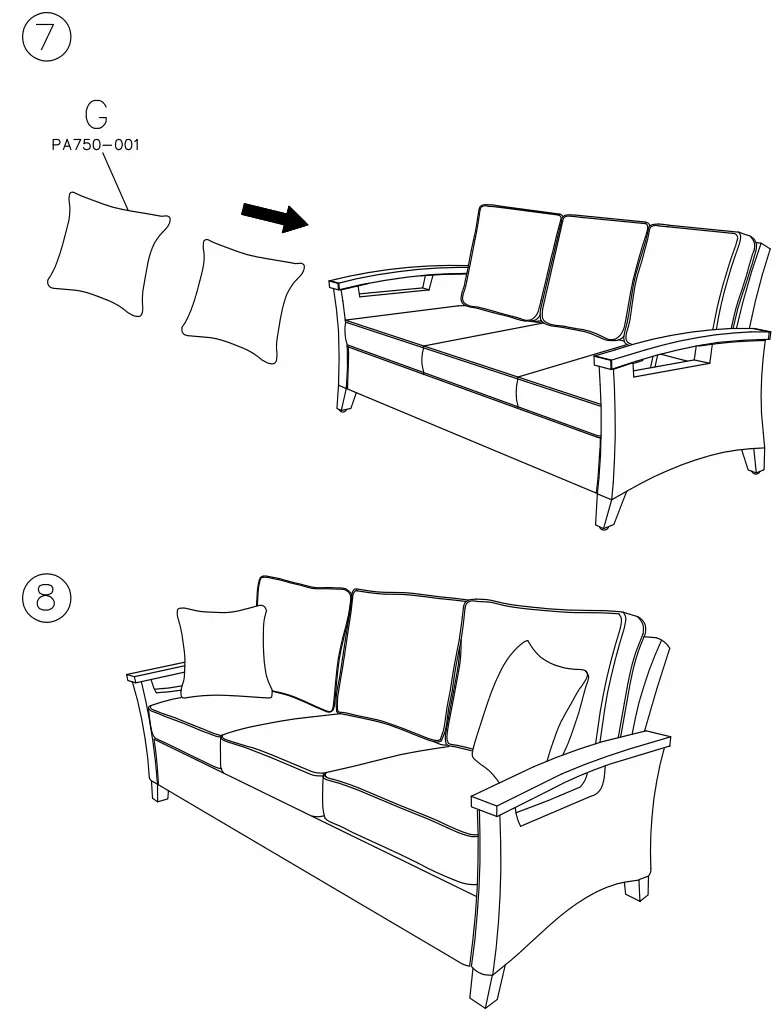 ⑦

G
PA750-001

⑧