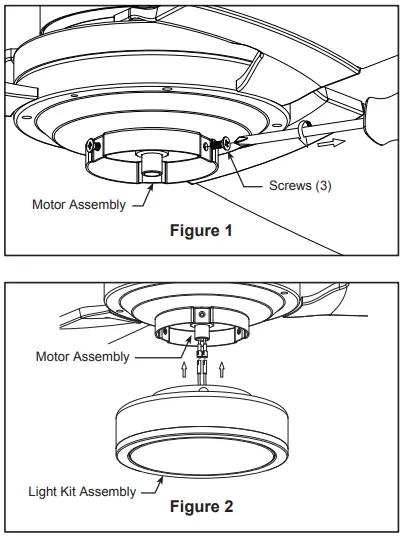 Screws (3)

Motor Assembly

Figure 1

Motor Assembly

Light Kit Assembly

Figure 2