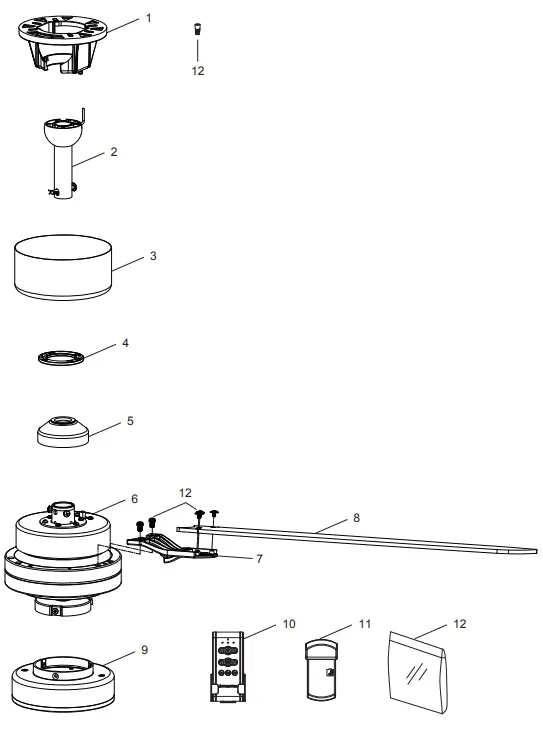 1
12
2
3
4
5
6
12
8
7
10
11
12
9