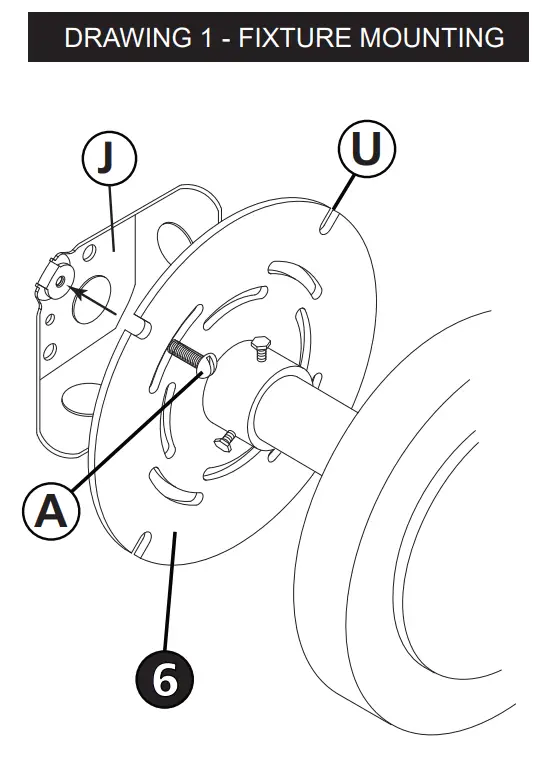 DRAWING 1 - FIXTURE MOUNTING

J

U

A

6