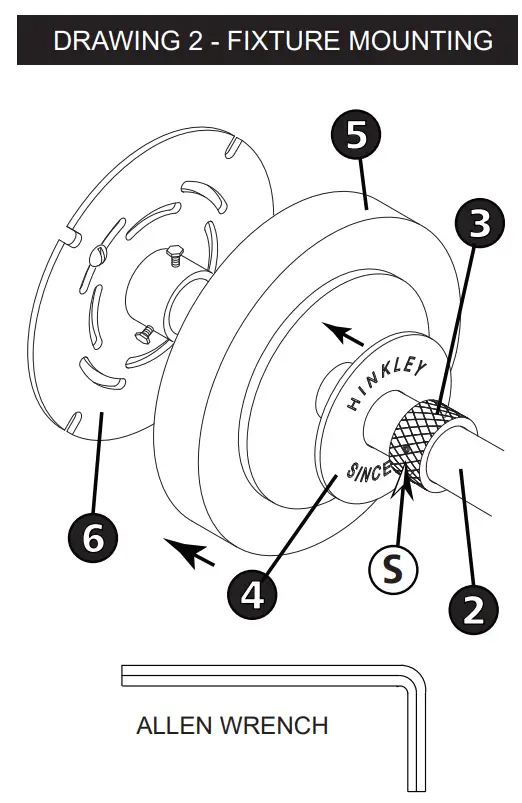 DRAWING 2 - FIXTURE MOUNTING

5

3

HINKLEY

SINCE

6

4

S

2

ALLEN WRENCH