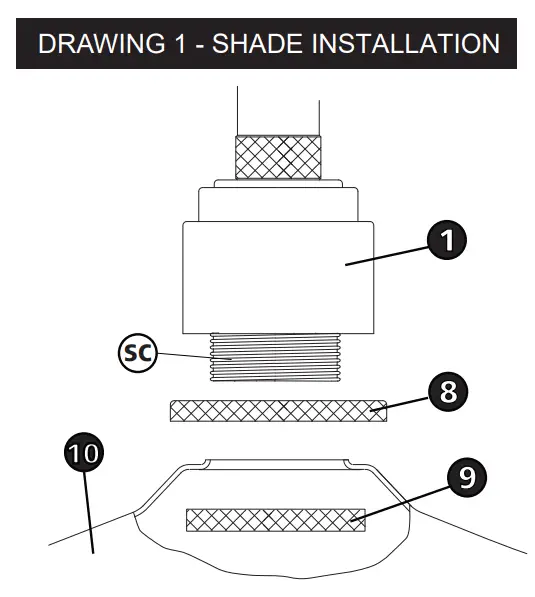 DRAWING 1 - SHADE INSTALLATION

1

SC

8

10

9