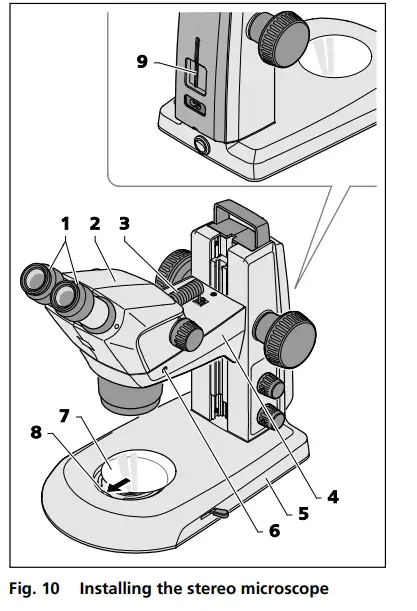 9

1 2 3

7

8

4

5

6

Fig. 10 Installing the stereo microscope