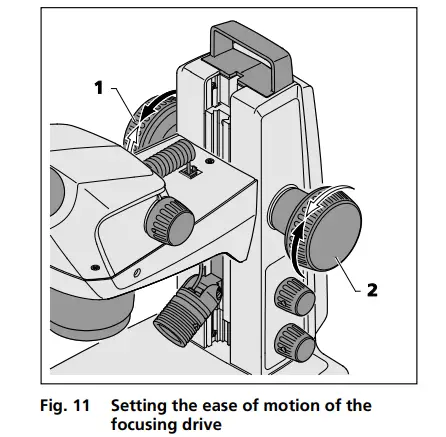 1

2

Fig. 11 Setting the ease of motion of the focusing drive