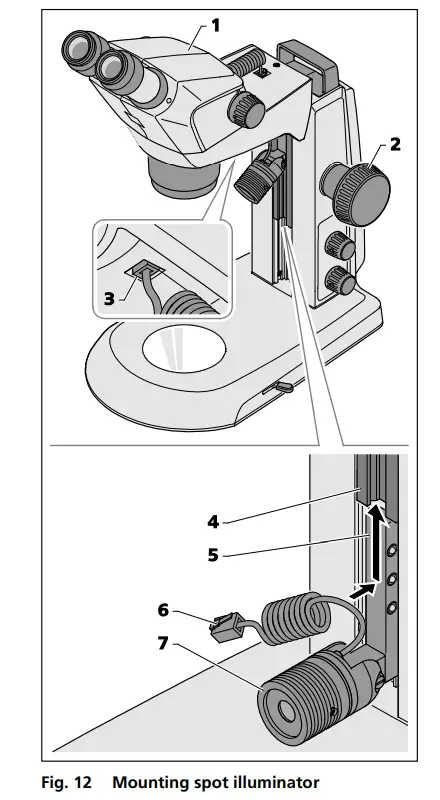 1
2
3
4
5
6
7

Fig. 12 Mounting spot illuminator