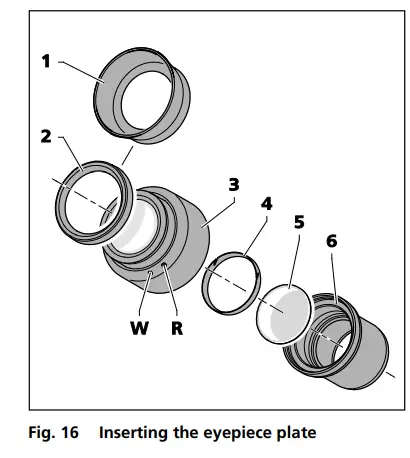 1
2
3
4
5
6
W
R

Fig. 16 Inserting the eyepiece plate