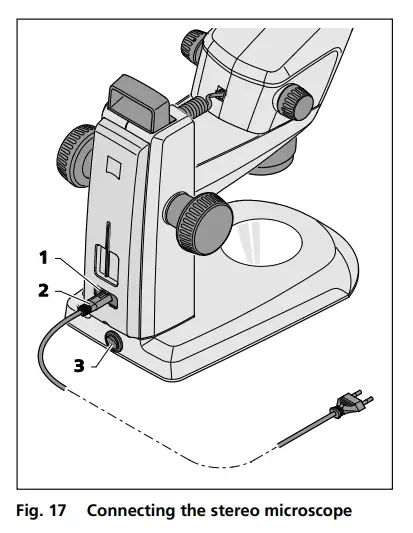 1
2
3

Fig. 17 Connecting the stereo microscope