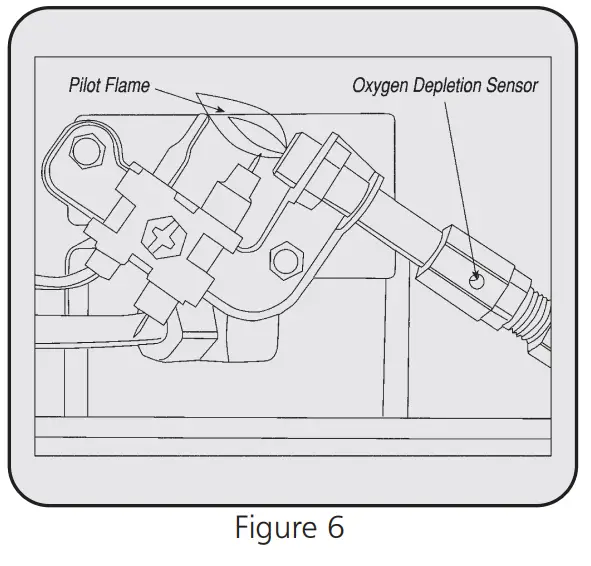 Pilot Flame

Oxygen Depletion Sensor

Figure 6