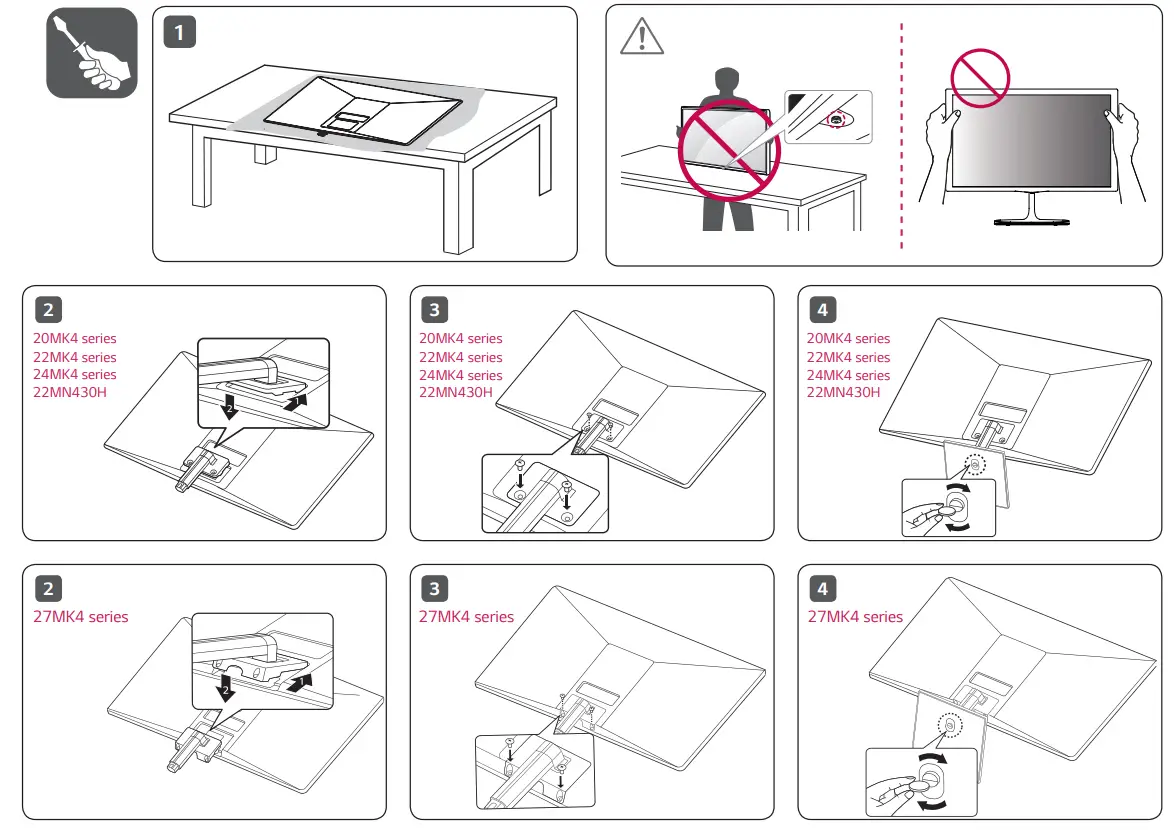 1

2
20MK4 series
22MK4 series
24MK4 series
22MN430H

2
1

3
20MK4 series
22MK4 series
24MK4 series
22MN430H

4
20MK4 series
22MK4 series
24MK4 series
22MN430H

2
27MK4 series

2
1

3
27MK4 series

4
27MK4 series