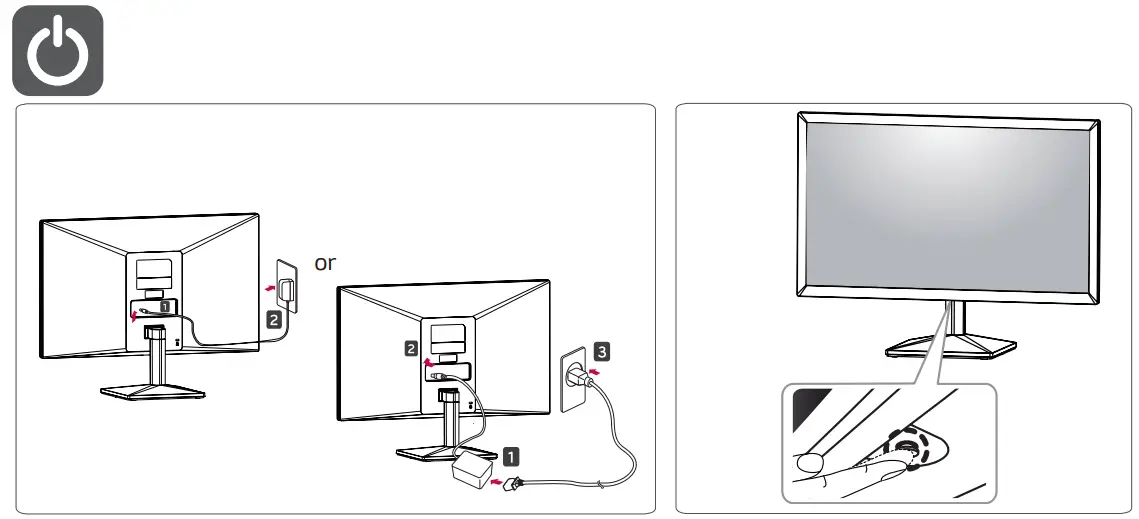 1
2
or
2
3
1