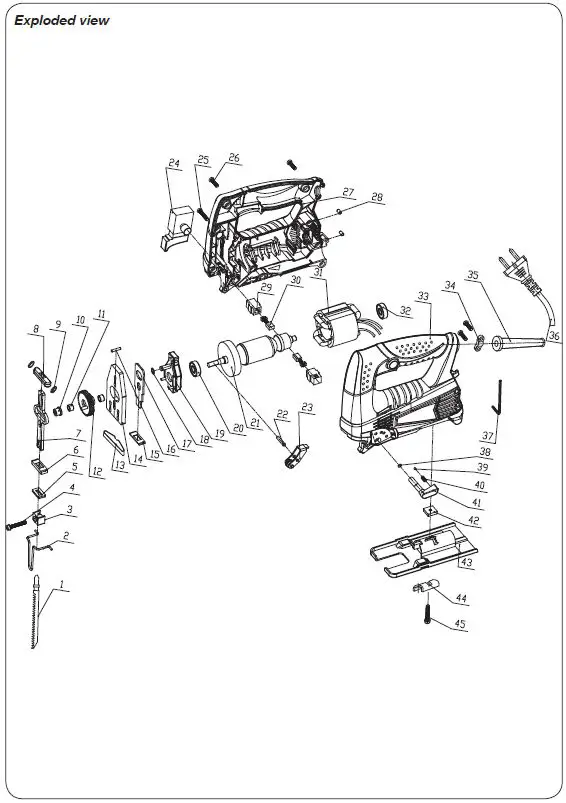 Exploded view

24 25 26 27 28 29 30 31 32 33 34 35 36 8 9 10 11 7 6 5 4 3 2 1 12 13 14 15 16 17 18 19 20 21 22 23 37 38 39 40 41 42 43 44 45