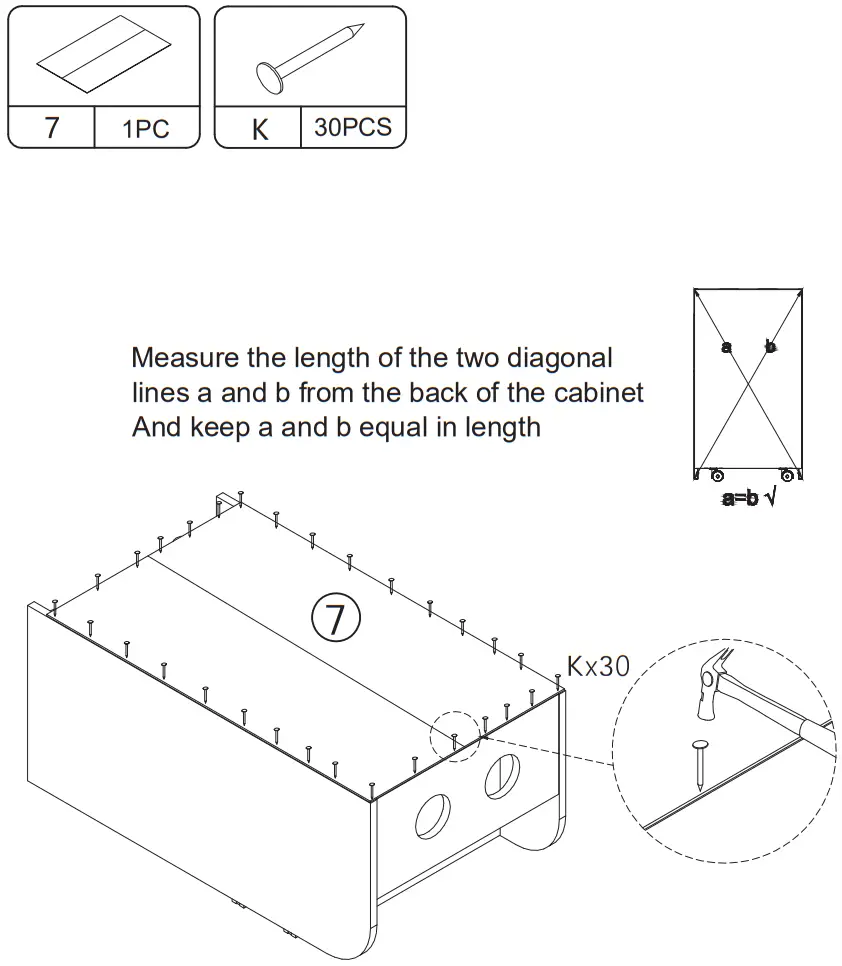 | 7 | 1PC |
|---|---|

| K | 30PCS |
|---|---|

Measure the length of the two diagonal lines a and b from the back of the cabinet And keep a and b equal in length

a b

a=b √

7

Kx30