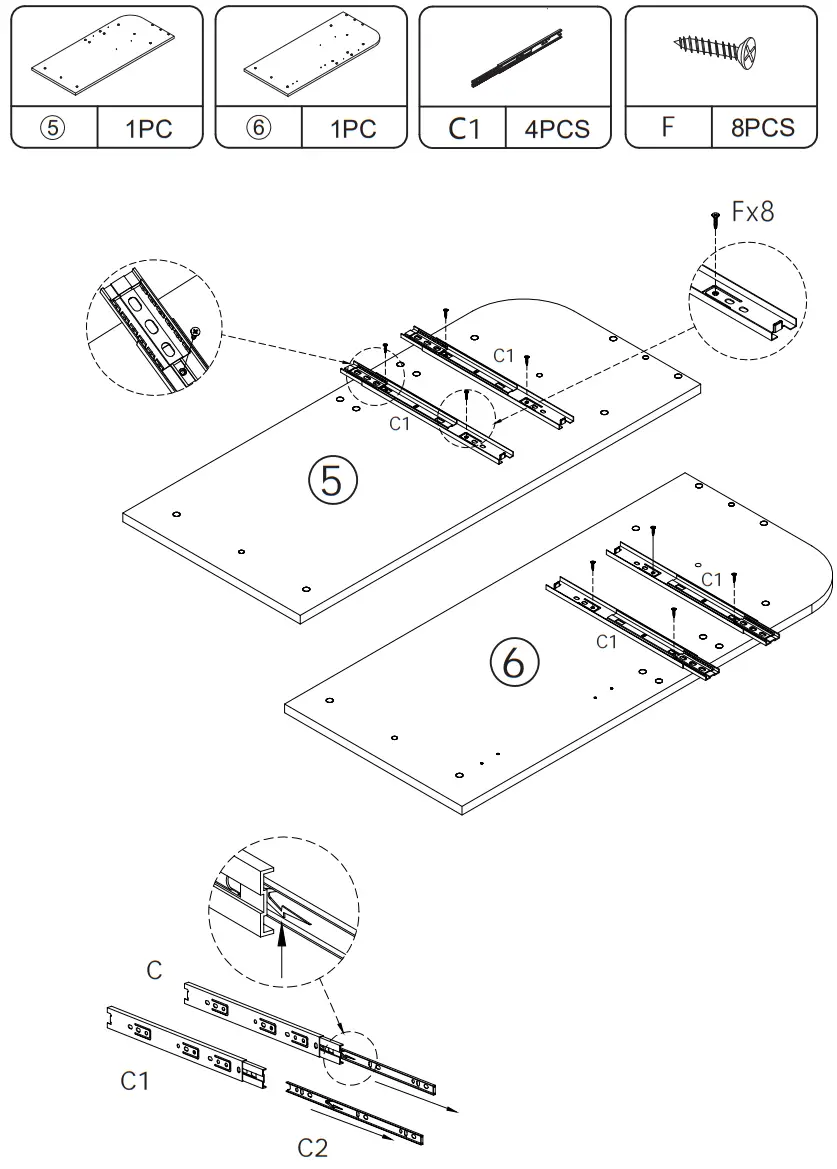 ⑤ 1PC

⑥ 1PC

C1 4PCS

F 8PCS

Fx8

C1

C1

⑤

C1

C1

⑥

C

C1

C2