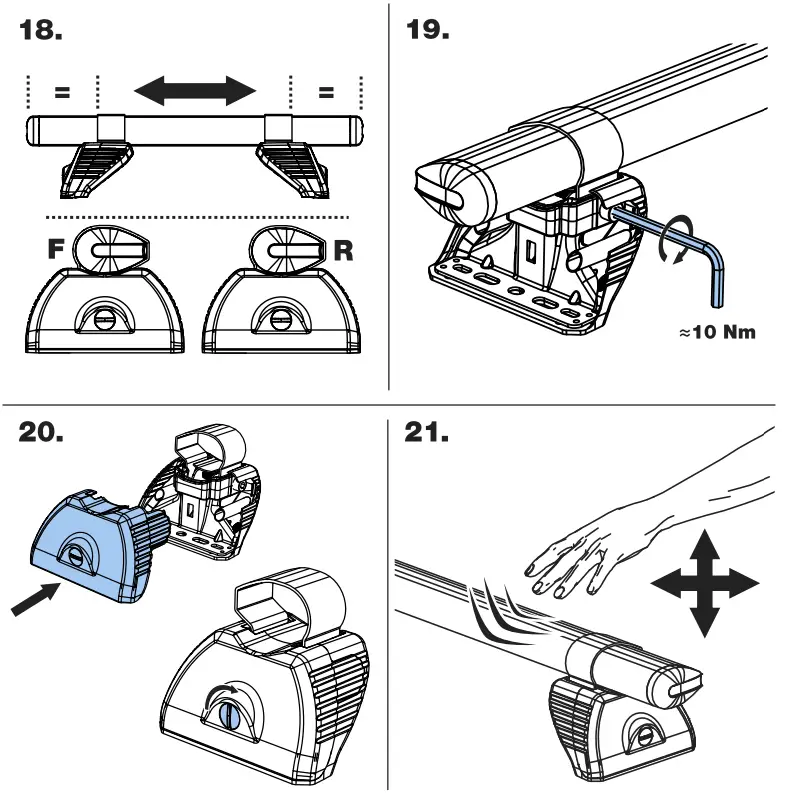 18.

=

=

F

R

19.

≈10 Nm

20.

21.