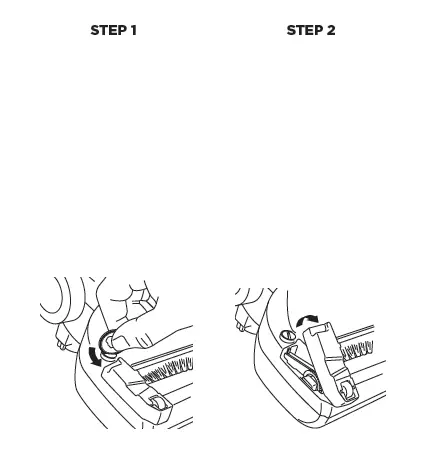 STEP 1

STEP 2