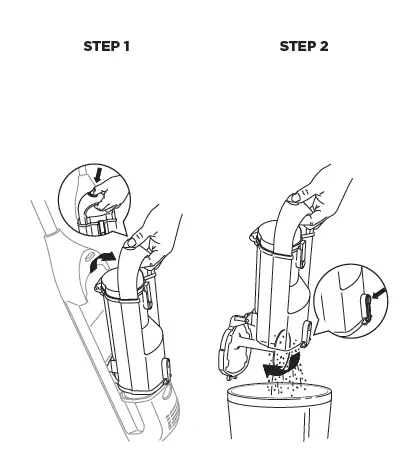 STEP 1

STEP 2