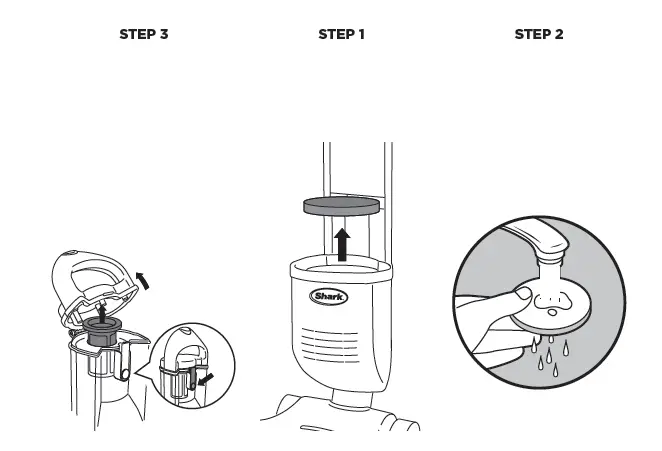 STEP 3

STEP 1

STEP 2

Shark