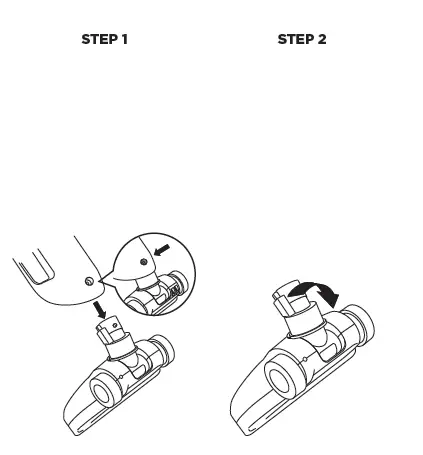 STEP 1

STEP 2