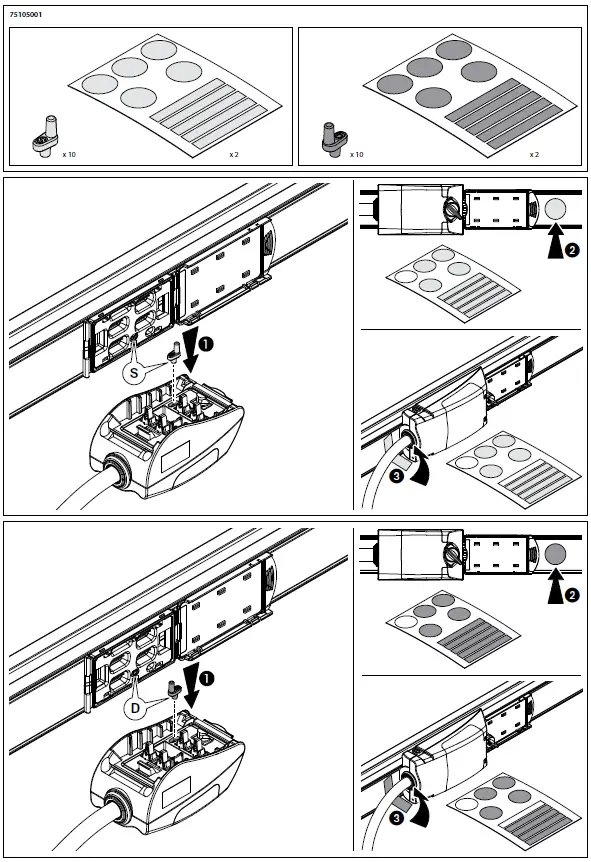 75105001

x 10

x 2

x 10

x 2

S

1

2

3

D

1

2

3