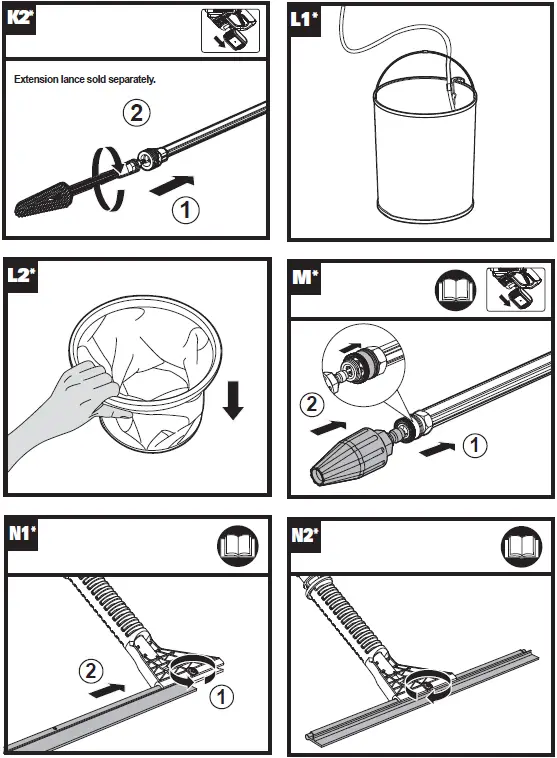 K2*

Extension lance sold separately.

2

1

L1*

L2*

M*

2

1

N1*

2

1

N2*