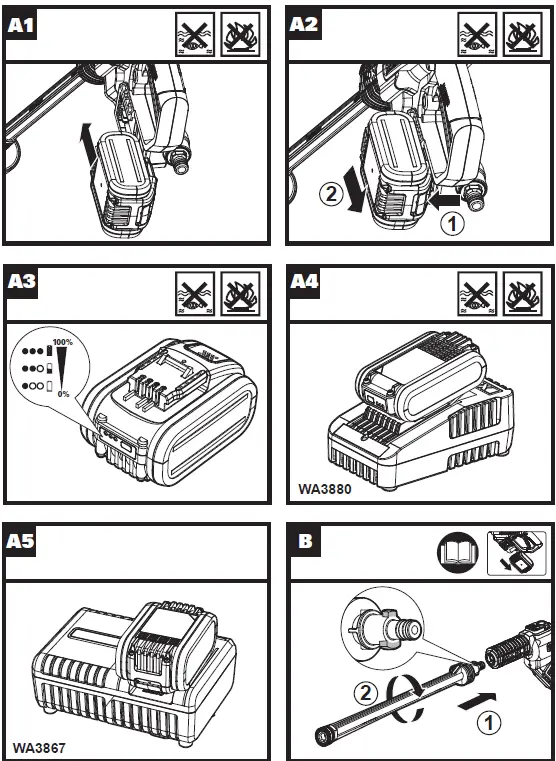 A1

A2

2
1

A3

100%
0%

A4

WA3880

A5

WA3867

B

2
1