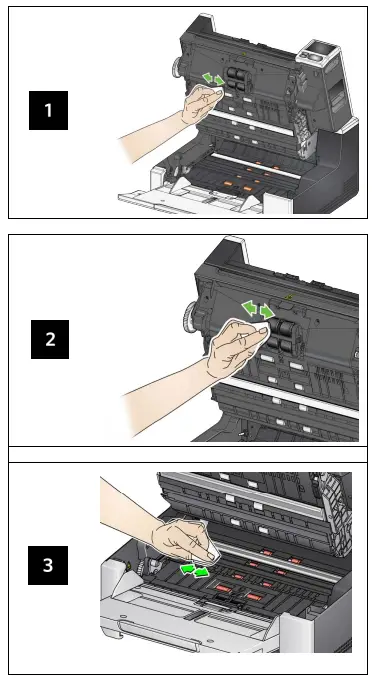 1

2

3