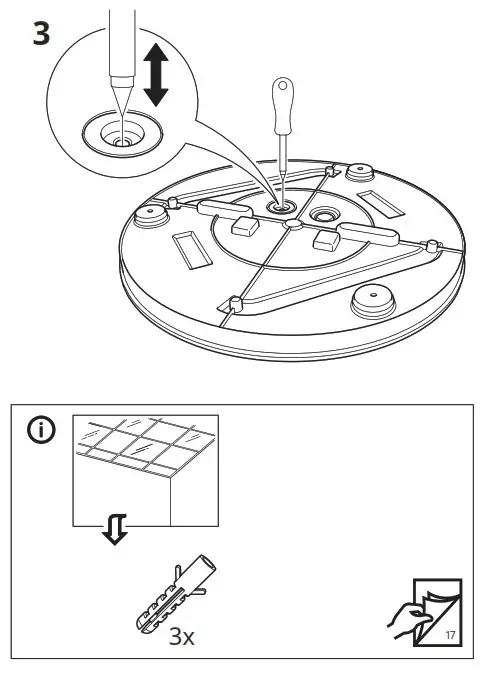 3

3x

17