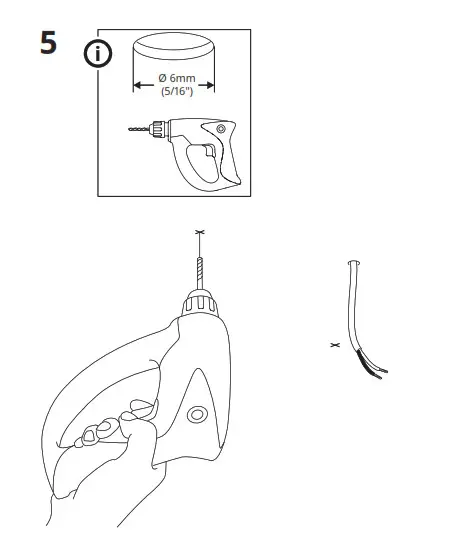 5

Ø 6mm
(5/16")