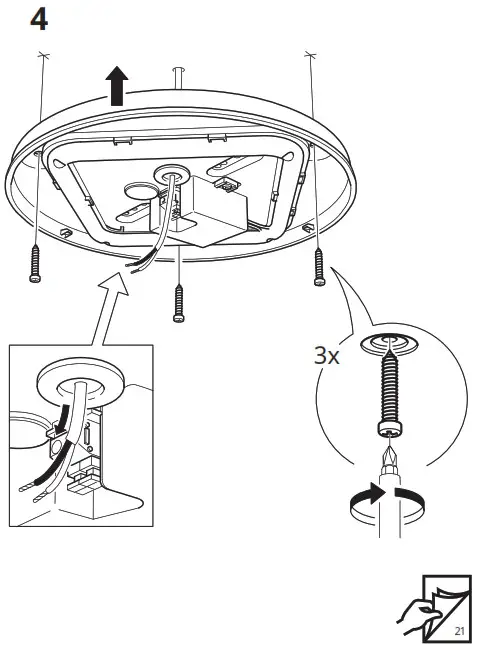 4

3x

21