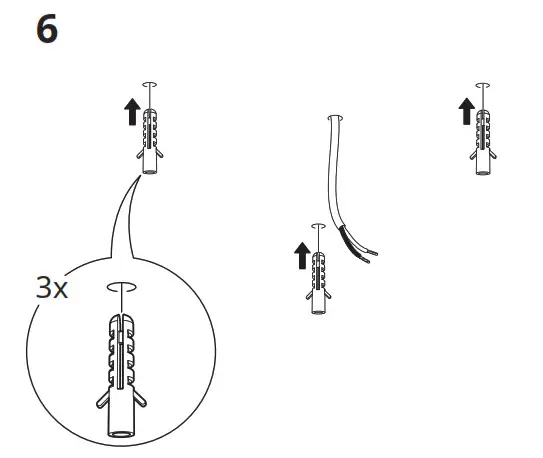 6

3x