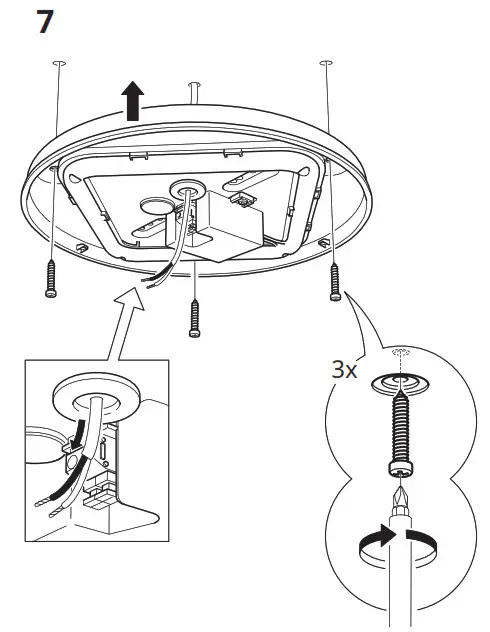 7

3x