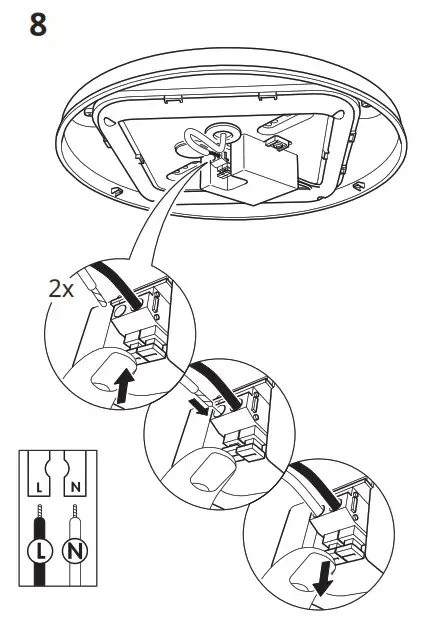 8

2x

L N

L N