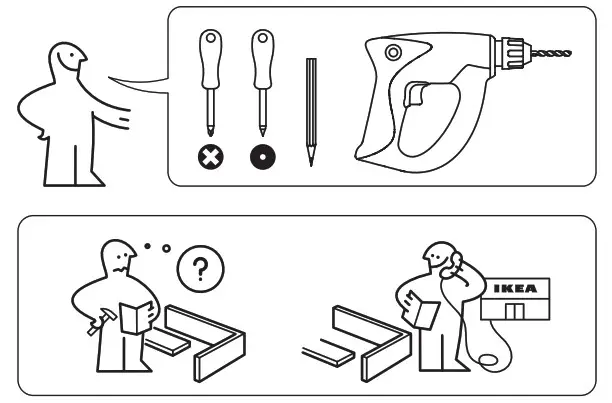 ?

IKEA