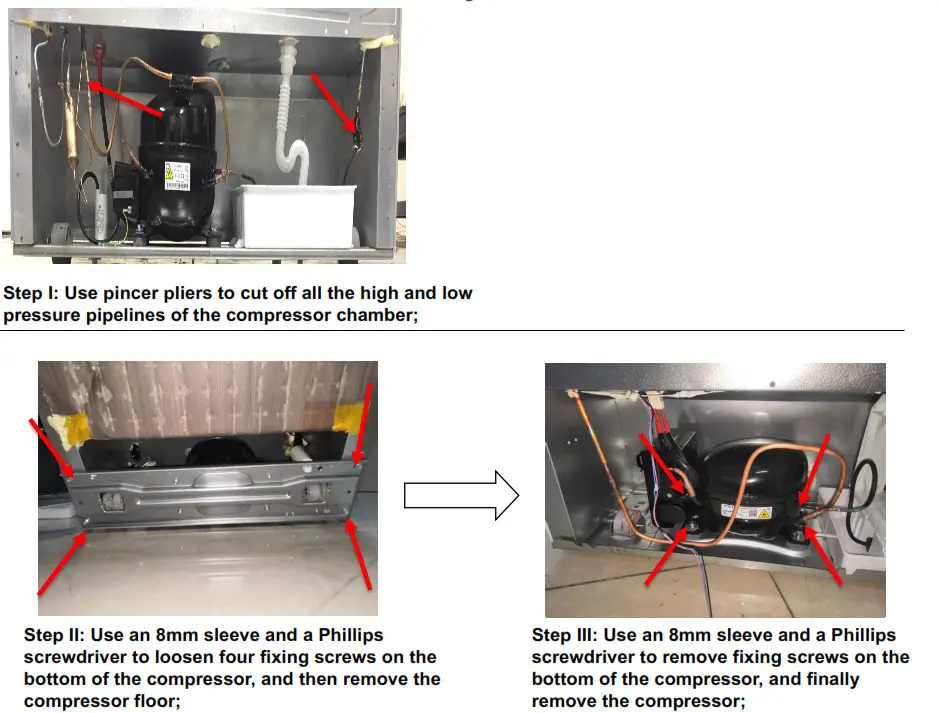 Step I: Use pincer pliers to cut off all the high and low pressure pipelines of the compressor chamber;

Step II: Use an 8mm sleeve and a Phillips screwdriver to loosen four fixing screws on the bottom of the compressor, and then remove the compressor floor;

Step III: Use an 8mm sleeve and a Phillips screwdriver to remove fixing screws on the bottom of the compressor, and finally remove the compressor;