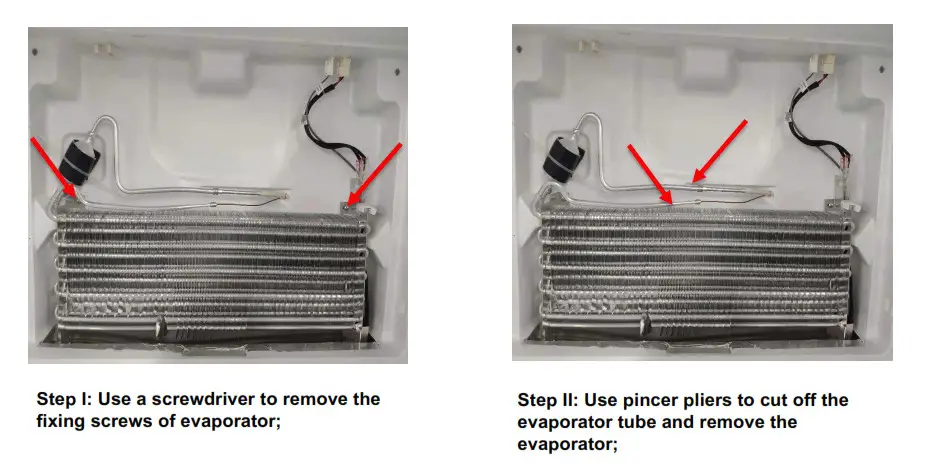 Step I: Use a screwdriver to remove the fixing screws of evaporator;

Step II: Use pincer pliers to cut off the evaporator tube and remove the evaporator;