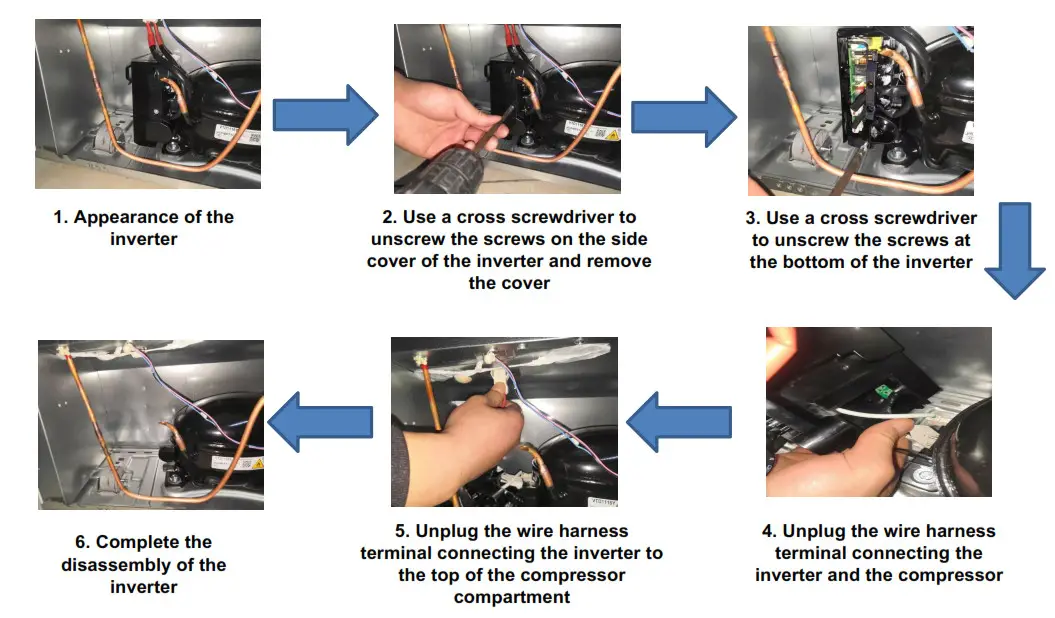 1. Appearance of the inverter

2. Use a cross screwdriver to unscrew the screws on the side cover of the inverter and remove the cover

3. Use a cross screwdriver to unscrew the screws at the bottom of the inverter

4. Unplug the wire harness terminal connecting the inverter and the compressor

5. Unplug the wire harness terminal connecting the inverter to the top of the compressor compartment

6. Complete the disassembly of the inverter