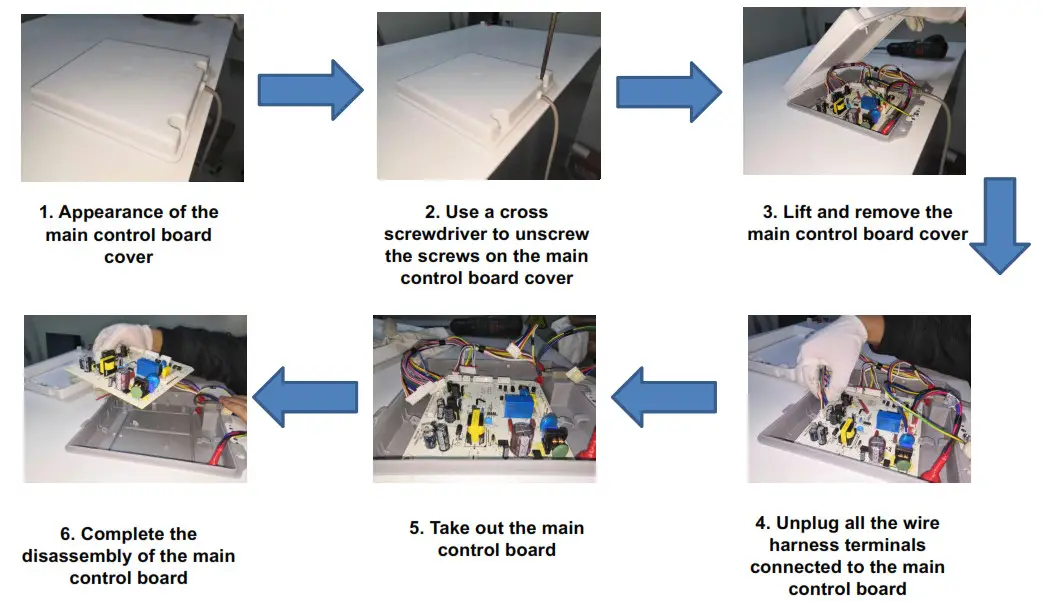 1. Appearance of the main control board cover

2. Use a cross screwdriver to unscrew the screws on the main control board cover

3. Lift and remove the main control board cover

4. Unplug all the wire harness terminals connected to the main control board

5. Take out the main control board

6. Complete the disassembly of the main control board