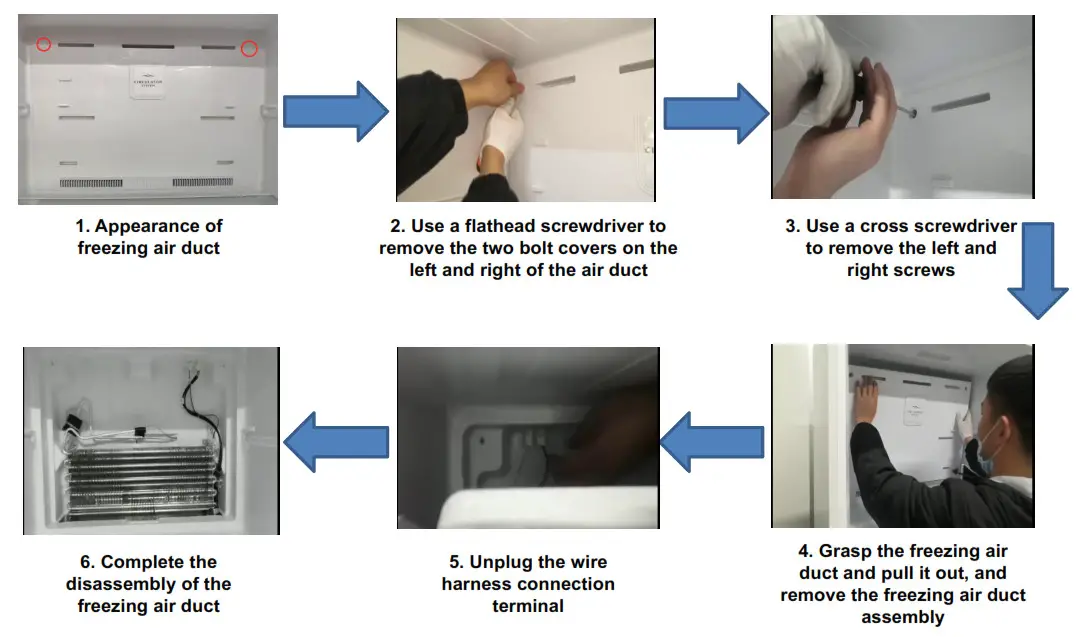 1. Appearance of freezing air duct

2. Use a flathead screwdriver to remove the two bolt covers on the left and right of the air duct

3. Use a cross screwdriver to remove the left and right screws

4. Grasp the freezing air duct and pull it out, and remove the freezing air duct assembly

5. Unplug the wire harness connection terminal

6. Complete the disassembly of the freezing air duct