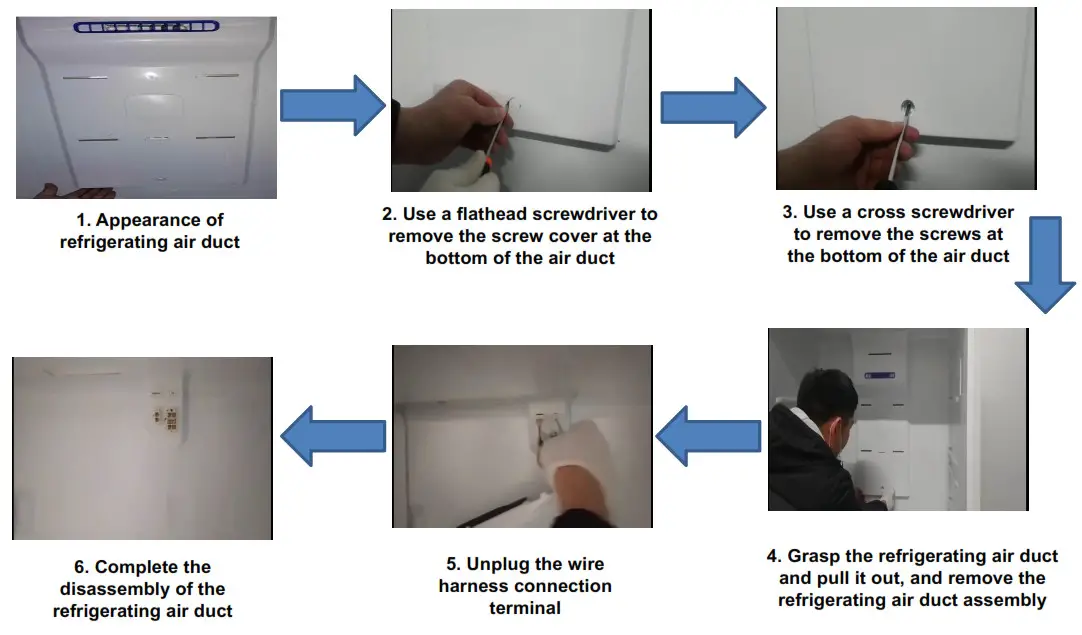 1. Appearance of refrigerating air duct

2. Use a flathead screwdriver to remove the screw cover at the bottom of the air duct

3. Use a cross screwdriver to remove the screws at the bottom of the air duct

4. Grasp the refrigerating air duct and pull it out, and remove the refrigerating air duct assembly

5. Unplug the wire harness connection terminal

6. Complete the disassembly of the refrigerating air duct