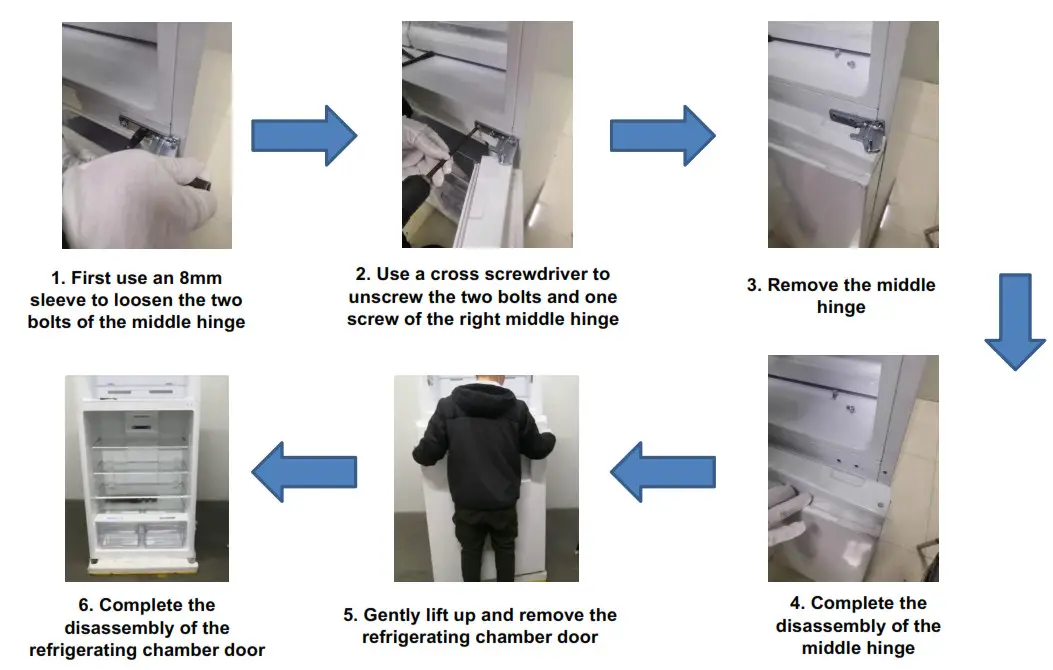 1. First use an 8mm sleeve to loosen the two bolts of the middle hinge

2. Use a cross screwdriver to unscrew the two bolts and one screw of the right middle hinge

3. Remove the middle hinge

4. Complete the disassembly of the middle hinge

5. Gently lift up and remove the refrigerating chamber door

6. Complete the disassembly of the refrigerating chamber door