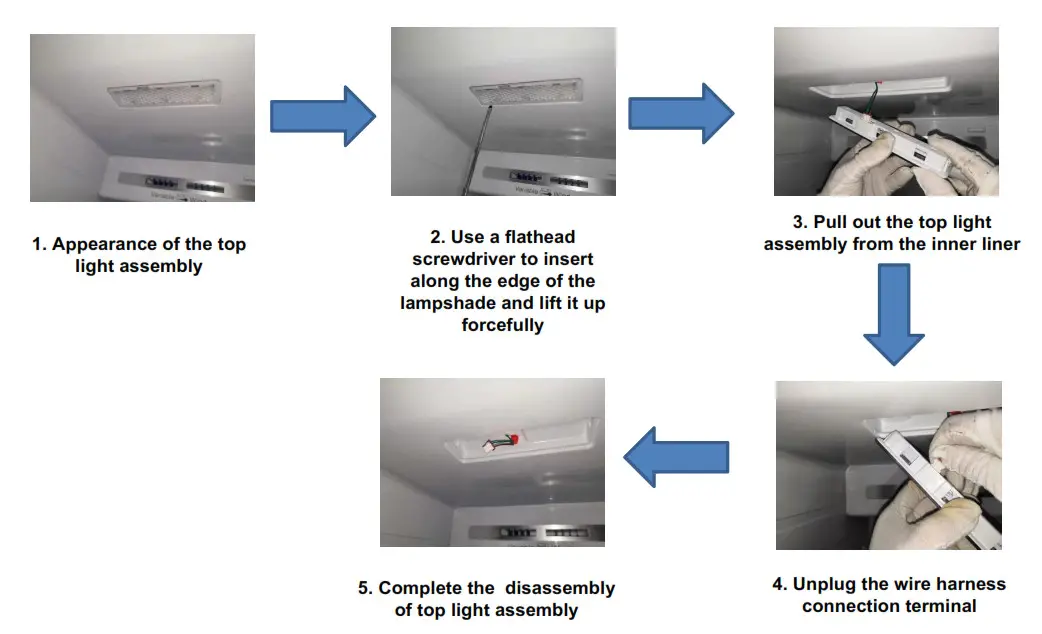 1. Appearance of the top light assembly

2. Use a flathead screwdriver to insert along the edge of the lampshade and lift it up forcefully

3. Pull out the top light assembly from the inner liner

4. Unplug the wire harness connection terminal

5. Complete the disassembly of top light assembly