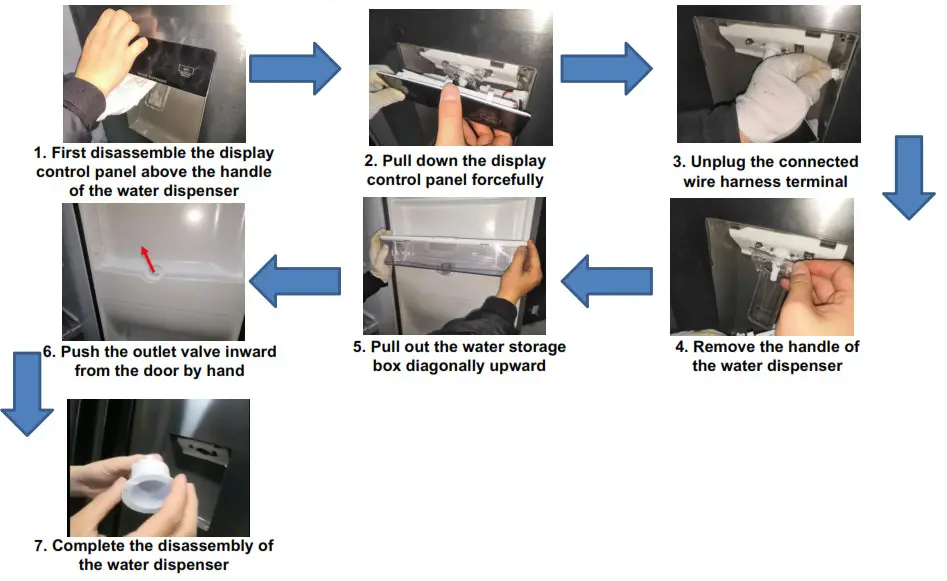 1. First disassemble the display control panel above the handle of the water dispenser

2. Pull down the display control panel forcefully

3. Unplug the connected wire harness terminal

4. Remove the handle of the water dispenser

5. Pull out the water storage box diagonally upward

6. Push the outlet valve inward from the door by hand

7. Complete the disassembly of the water dispenser