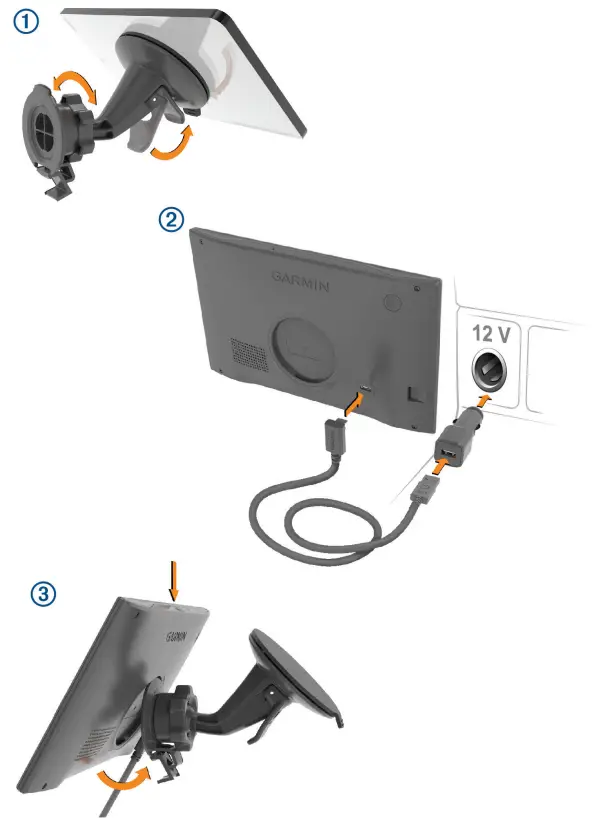 ①

②

GARMIN

12 V

③

GARMIN