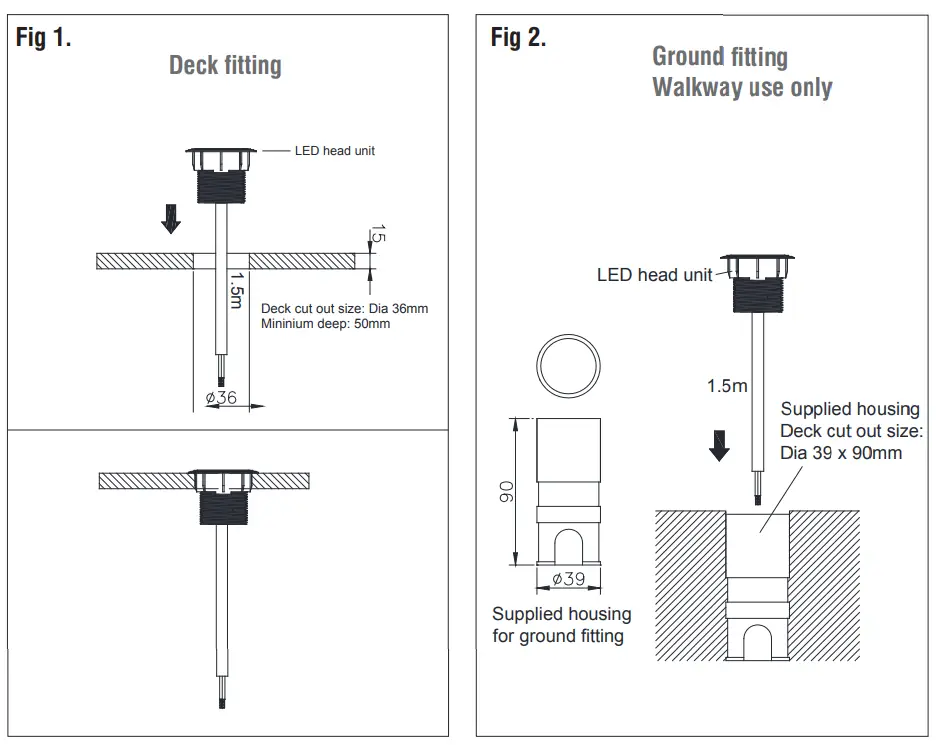 Fig 1.

Deck fitting

LED head unit

15

1.5m

Deck cut out size: Dia 36mm
Mininium deep: 50mm

ø36

Fig 2.

Ground fitting
Walkway use only

LED head unit

1.5m

Supplied housing
Deck cut out size:
Dia 39 x 90mm

90

ø39

Supplied housing
for ground fitting