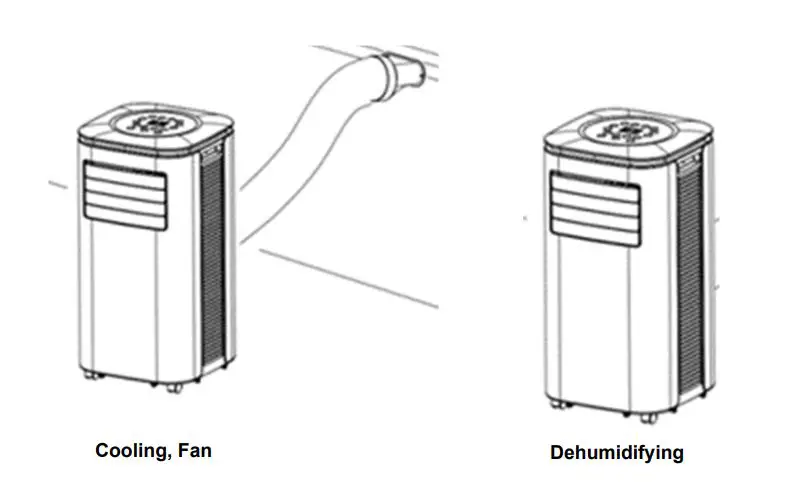 Cooling, Fan

Dehumidifying