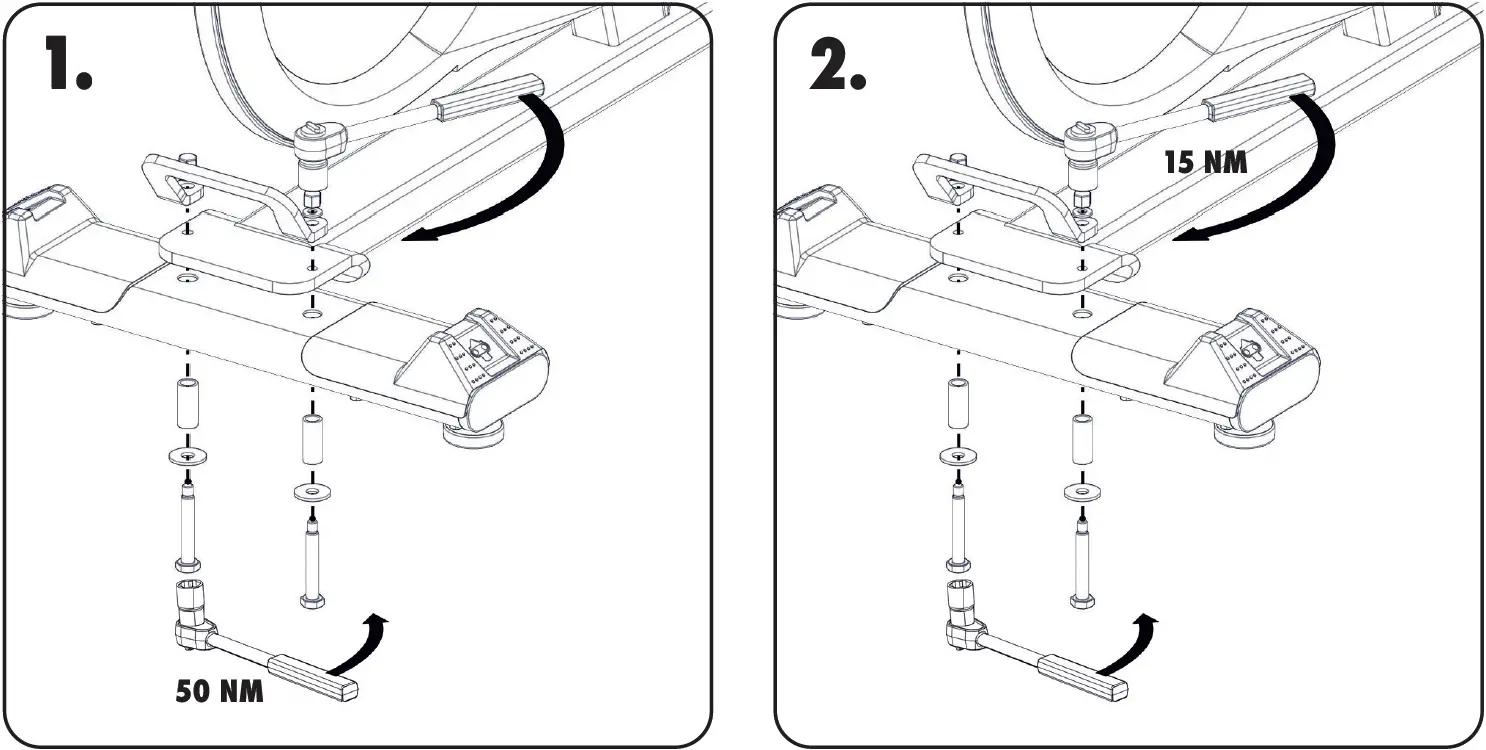 1.

50 NM

2.

15 NM