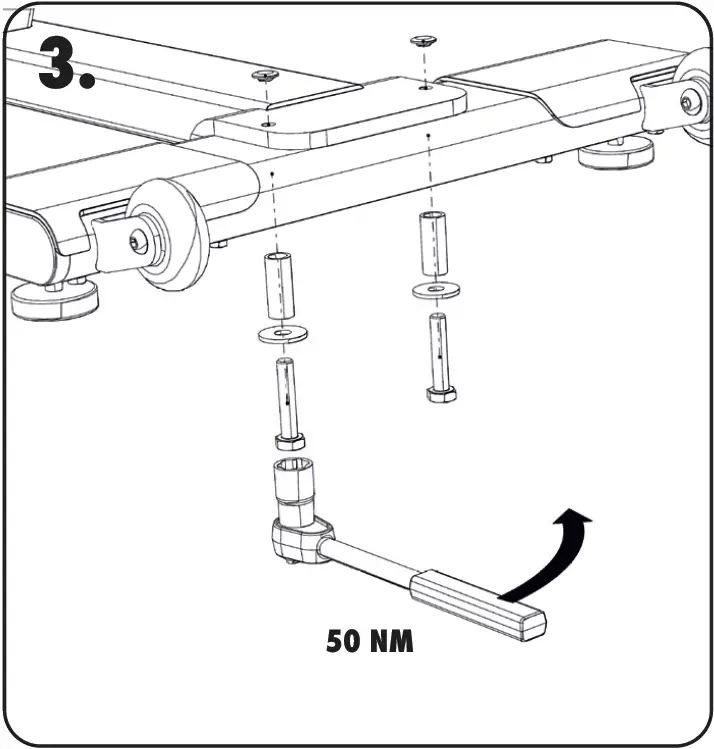 3.

50 NM